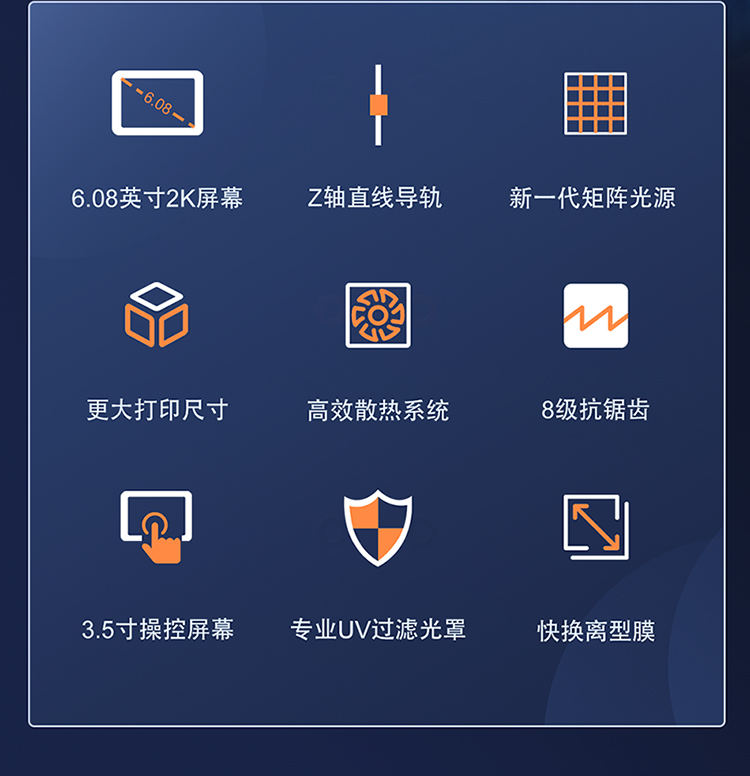 6.08

6.08英寸2K屏幕

Z轴直线导轨

新一代矩阵光源

更大打印尺寸

高效散热系统

8级抗锯齿

3.5寸操控屏幕

专业UV过滤光罩

快换离型膜